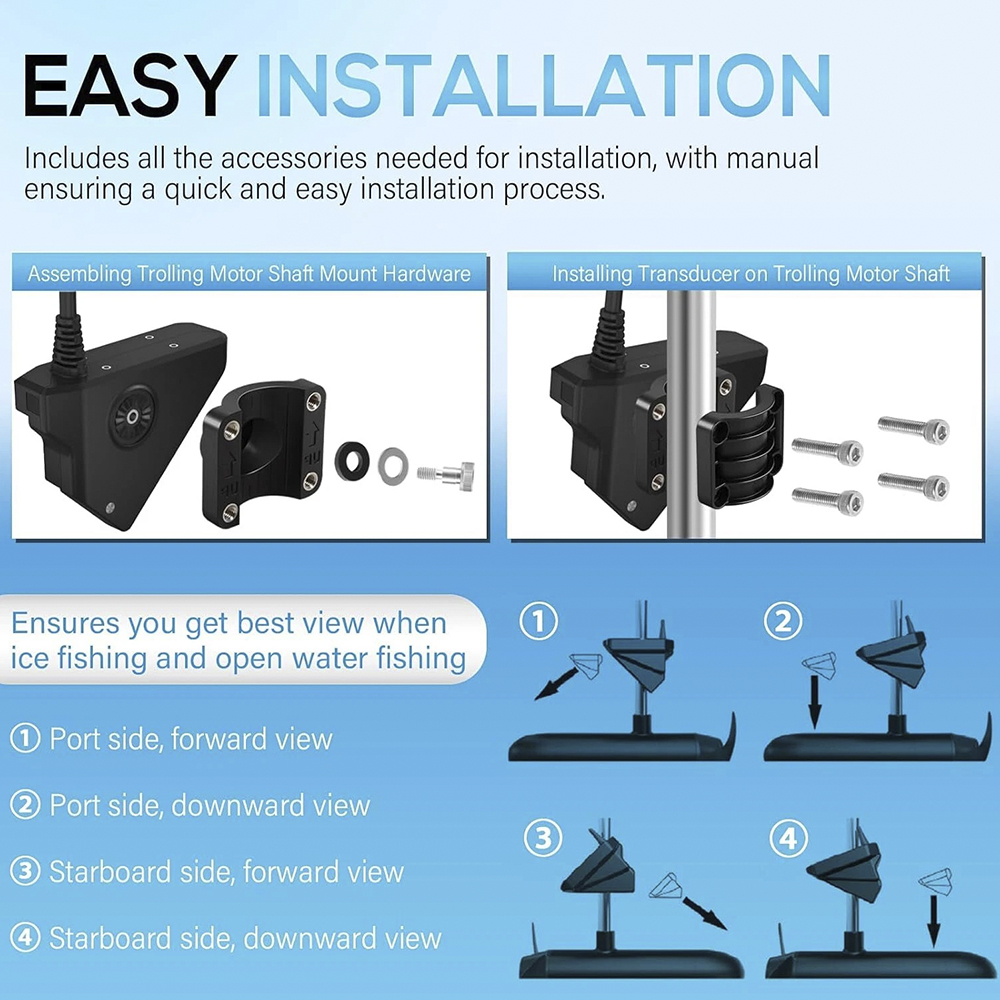 EASY INSTALLATION

Includes all the accessories needed for installation, with manual ensuring a quick and easy installation process.

Assembling Trolling Motor Shaft Mount Hardware

Installing Transducer on Trolling Motor Shaft

Ensures you get best view when ice fishing and open water fishing

① Port side, forward view

② Port side, downward view

③ Starboard side, forward view

④ Starboard side, downward view

①

②

③

④