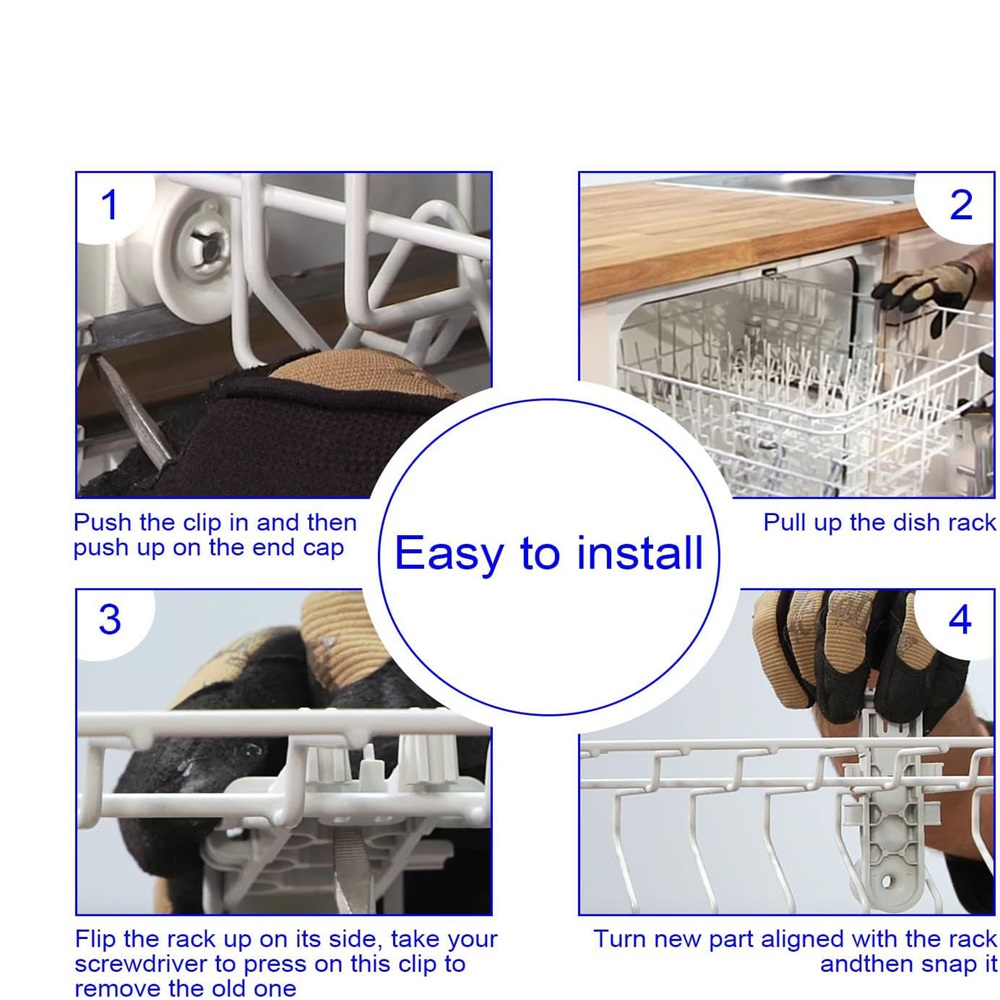 1

Push the clip in and then push up on the end cap

2

Pull up the dish rack

Easy to install

3

Flip the rack up on its side, take your screwdriver to press on this clip to remove the old one

4

Turn new part aligned with the rack andthen snap it