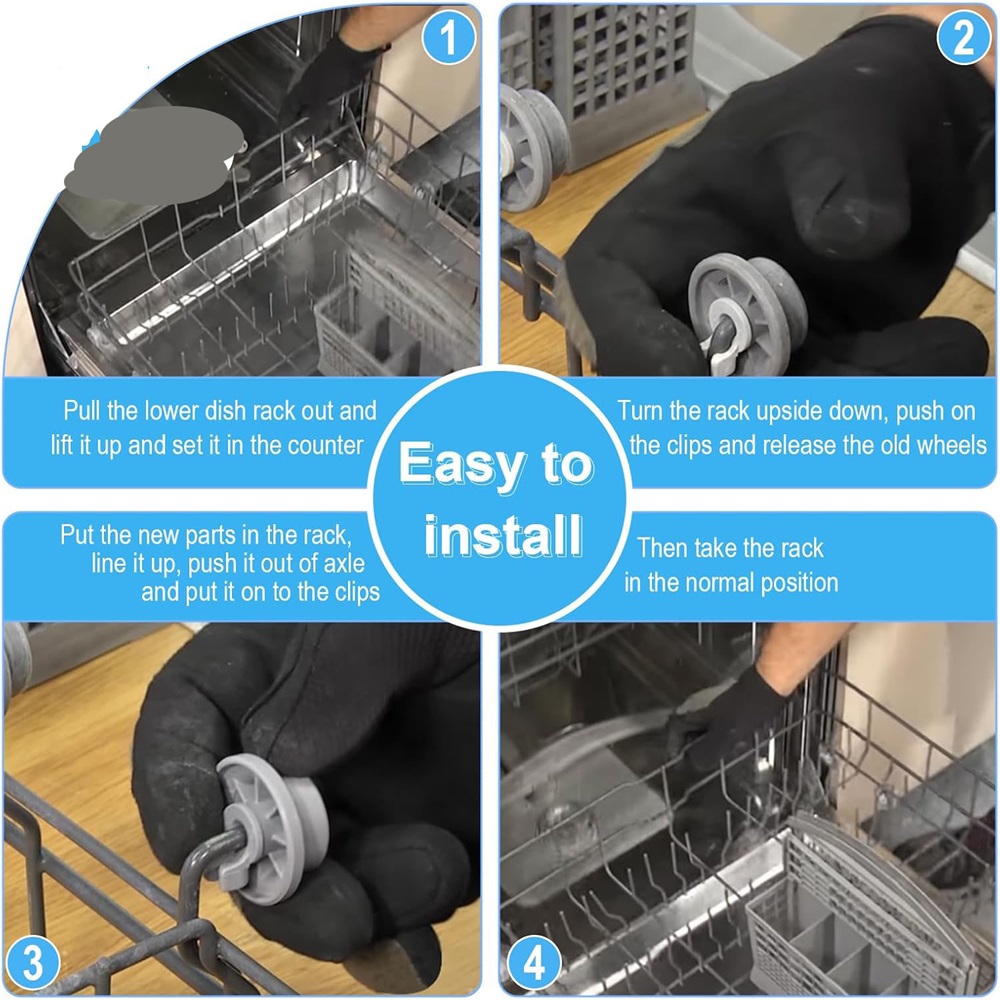 1

2

Pull the lower dish rack out and lift it up and set it in the counter

Easy to install

Turn the rack upside down, push on the clips and release the old wheels

Put the new parts in the rack, line it up, push it out of axle and put it on to the clips

Then take the rack in the normal position

3

4