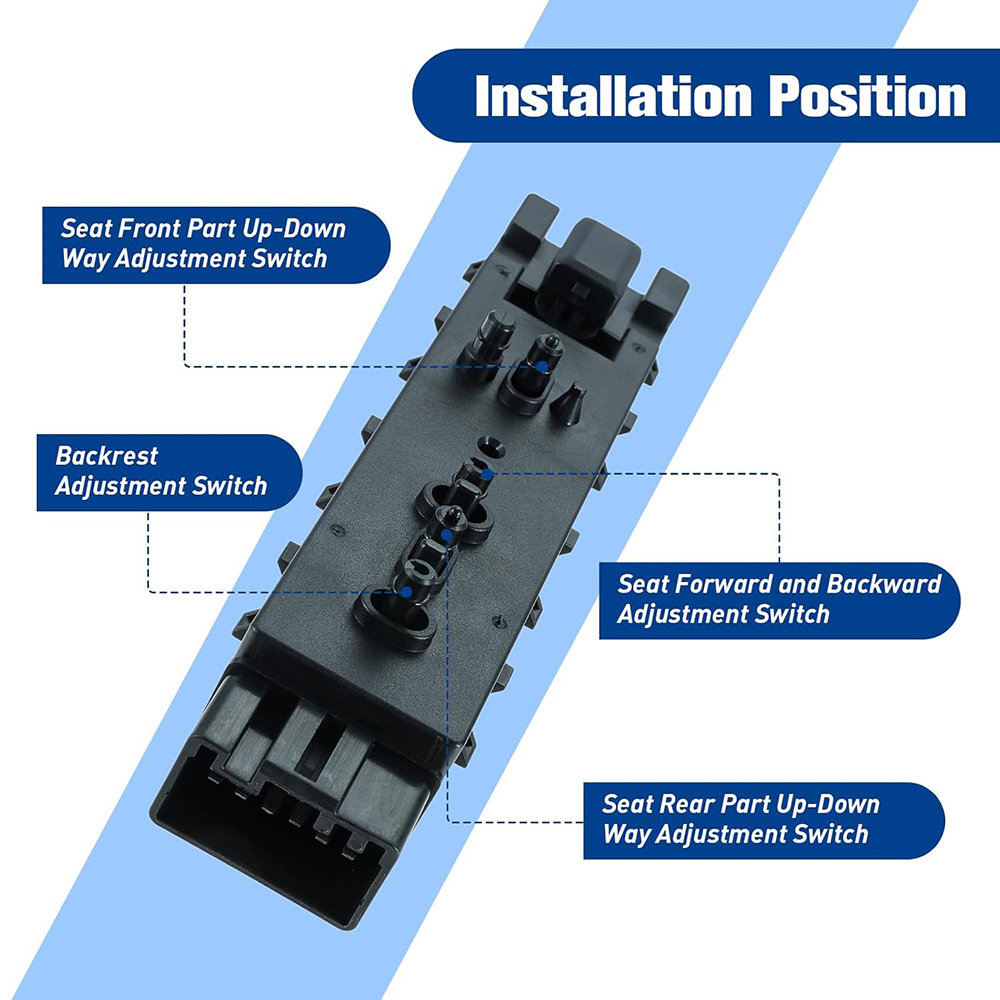 Installation Position

Seat Front Part Up-Down Way Adjustment Switch

Backrest Adjustment Switch

Seat Forward and Backward Adjustment Switch

Seat Rear Part Up-Down Way Adjustment Switch